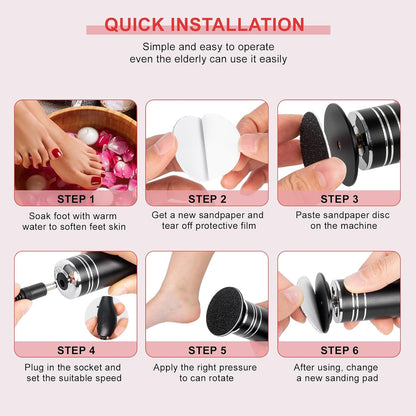 QUICK INSTALLATION

Simple and easy to operate even the elderly can use it easily

STEP 1

Soak foot with warm water to soften feet skin

STEP 2

Get a new sandpaper and tear off protective film

STEP 3

Paste sandpaper disc on the machine

STEP 4

Plug in the socket and set the suitable speed

STEP 5

Apply the right pressure to can rotate

STEP 6

After using, change a new sanding pad